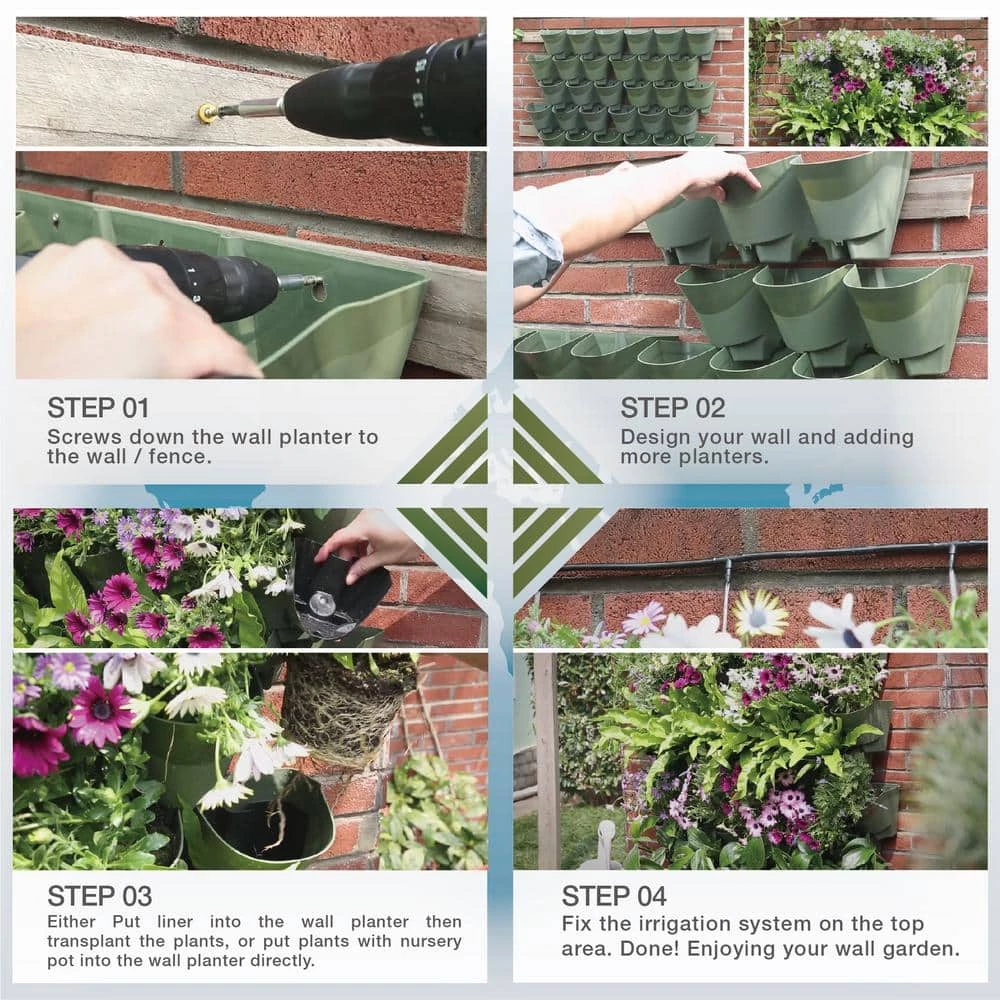 STEP 01
Screws down the wall planter to the wall / fence.

STEP 02
Design your wall and adding more planters.

STEP 03
Either Put liner into the wall planter then transplant the plants, or put plants with nursery pot into the wall planter directly.

STEP 04
Fix the irrigation system on the top area. Done! Enjoying your wall garden.